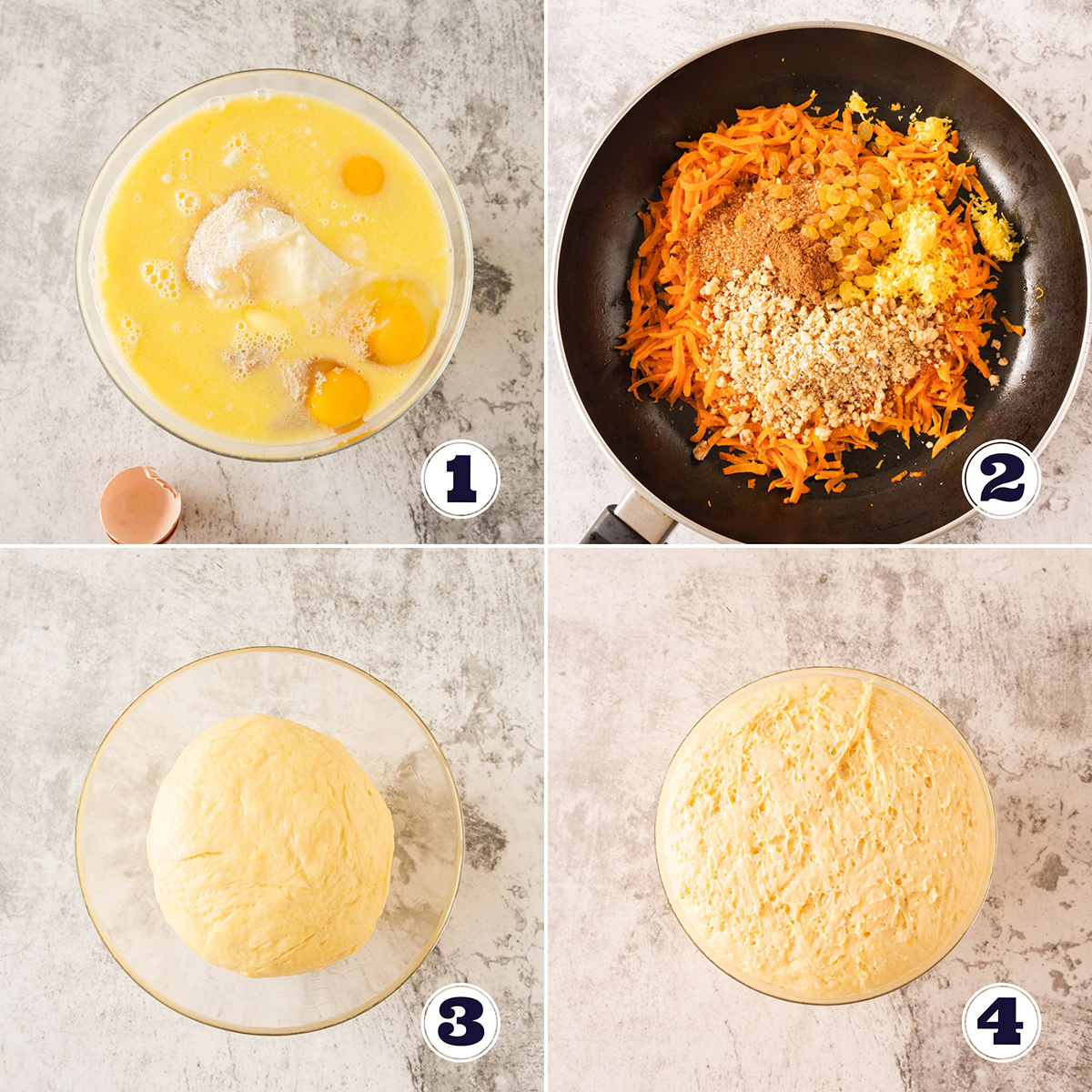 1

2

3

4