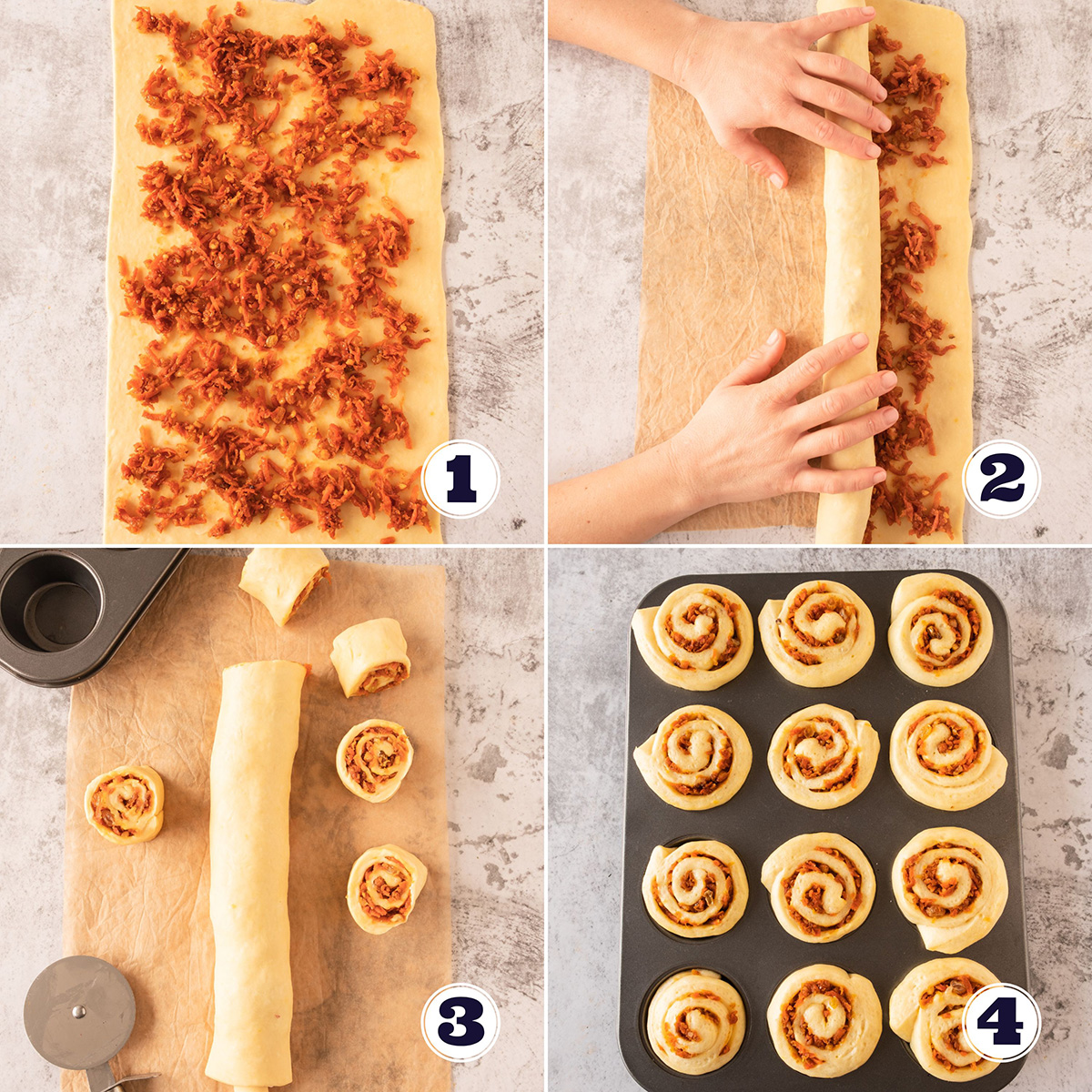 1
2
3
4